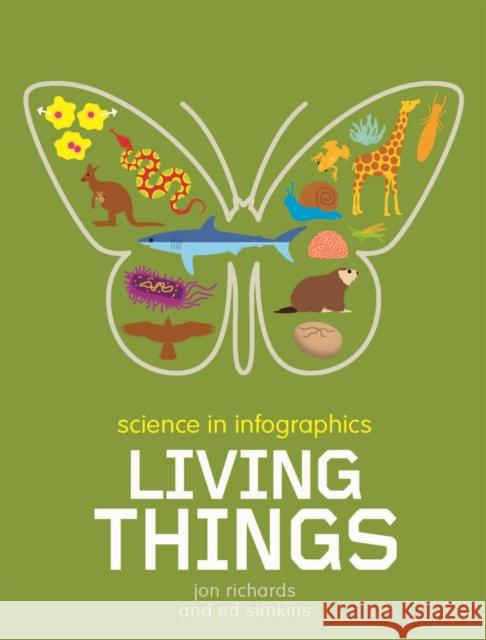 science in infographics

LIVING THINGS

jon richards
and ed simkins