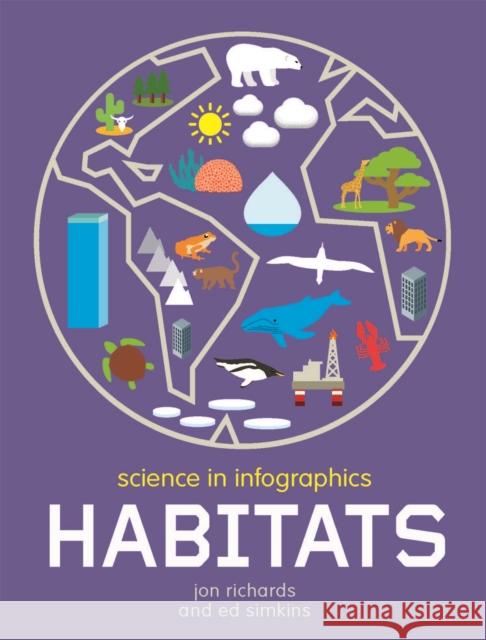 science in infographics

HABITATS

jon richards
and ed simkins